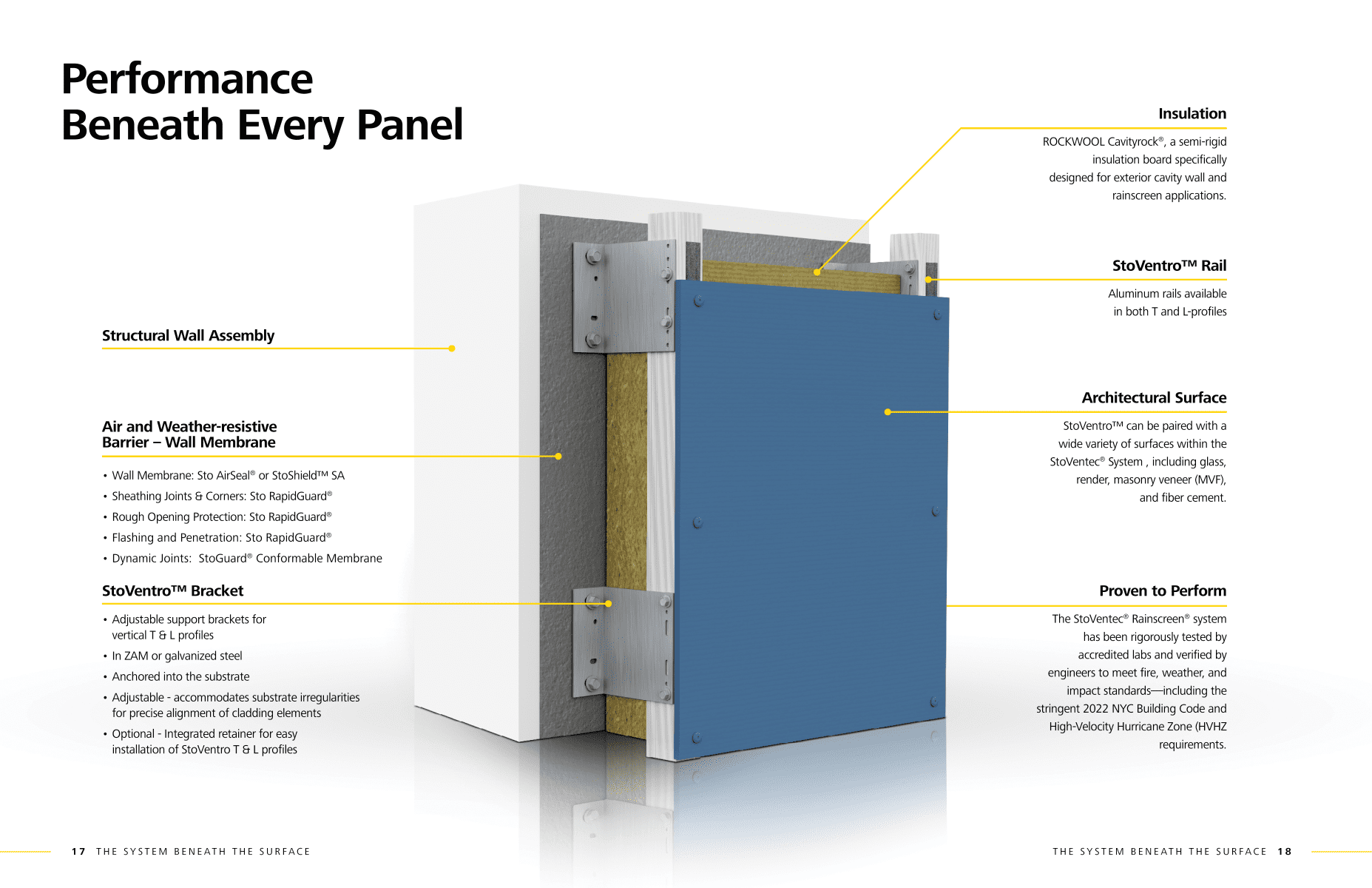 Performance
Beneath Every Panel

Structural Wall Assembly

Air and Weather-resistive Barrier – Wall Membrane

• Wall Membrane: Sto AirSeal® or StoShield™ SA
• Sheathing Joints & Corners: Sto RapidGuard®
• Rough Opening Protection: Sto RapidGuard®
• Flashing and Penetration: Sto RapidGuard®
• Dynamic Joints: StoGuard® Conformable Membrane

StoVentro™ Bracket

• Adjustable support brackets for vertical T & L profiles
• In ZAM or galvanized steel
• Anchored into the substrate
• Adjustable - accommodates substrate irregularities for precise alignment of cladding elements
• Optional - Integrated retainer for easy installation of StoVentro T & L profiles

Insulation

ROCKWOOL Cavityrock®, a semi-rigid insulation board specifically designed for exterior cavity wall and rainscreen applications.

StoVentro™ Rail

Aluminum rails available in both T and L-profiles

Architectural Surface

StoVentro™ can be paired with a wide variety of surfaces within the StoVentec® System , including glass, render, masonry veneer (MVF), and fiber cement.

Proven to Perform

The StoVentec® Rainscreen® system has been rigorously tested by accredited labs and verified by engineers to meet fire, weather, and impact standards—including the stringent 2022 NYC Building Code and High-Velocity Hurricane Zone (HVHZ requirements.

17 THE SYSTEM BENEATH THE SURFACE

THE SYSTEM BENEATH THE SURFACE 18