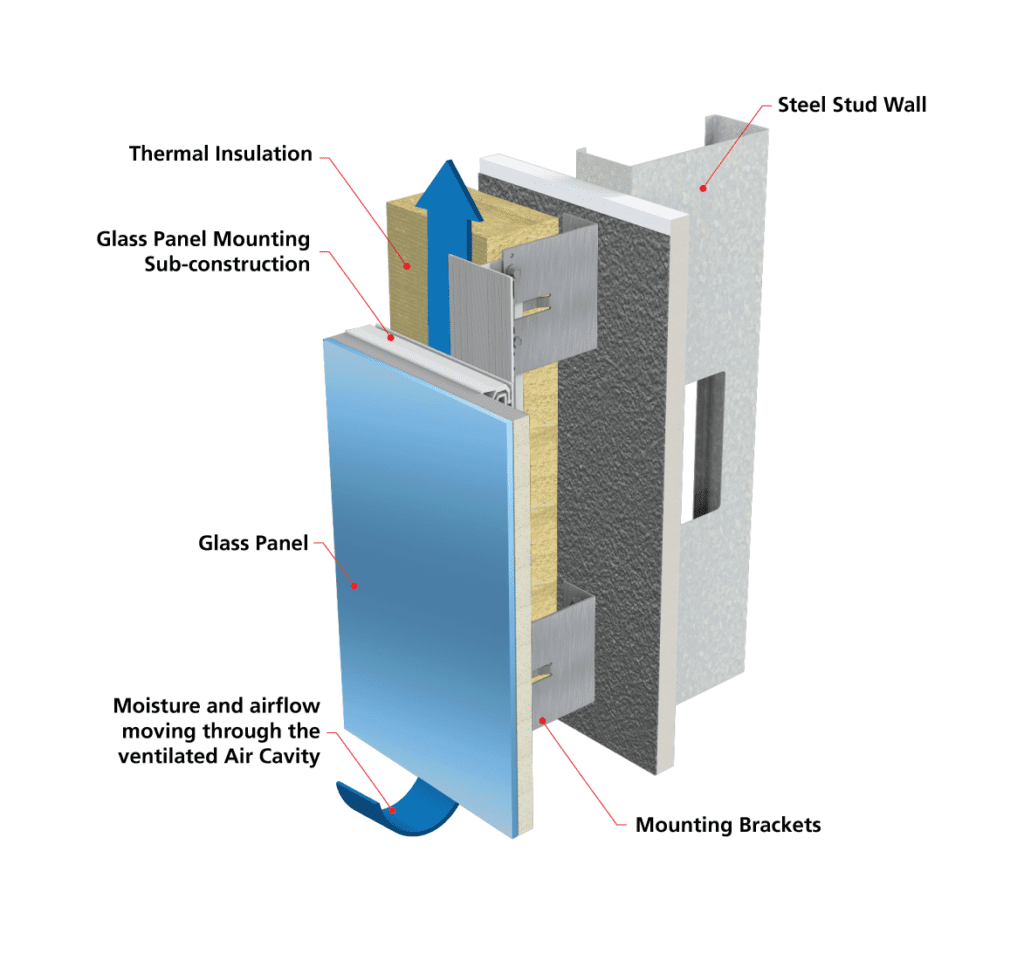 Steel Stud Wall

Thermal Insulation

Glass Panel Mounting Sub-construction

Glass Panel

Moisture and airflow moving through the ventilated Air Cavity

Mounting Brackets