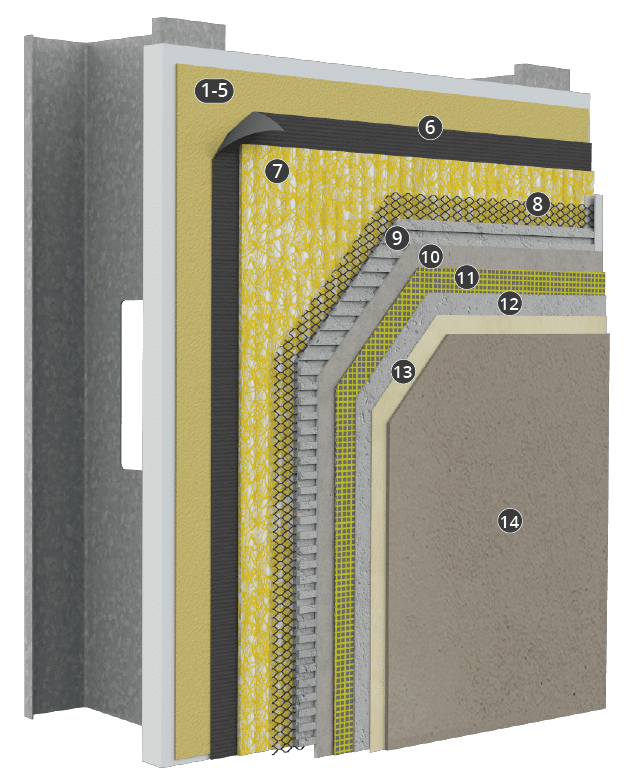 1-5
6
7
8
9
10
11
12
13
14